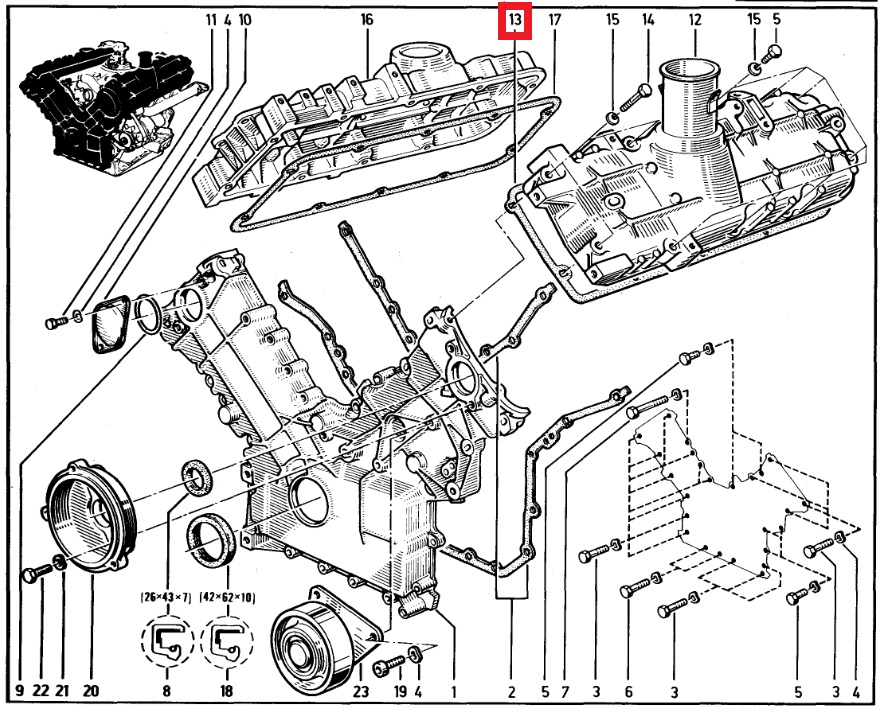 11 4 10 16 13 17 15 14 12 15 5

(26×43×7) (42×62×10)

9 22 21 20 8 18 23 19 4 1 2 5 7 3 6 3 5 3 4